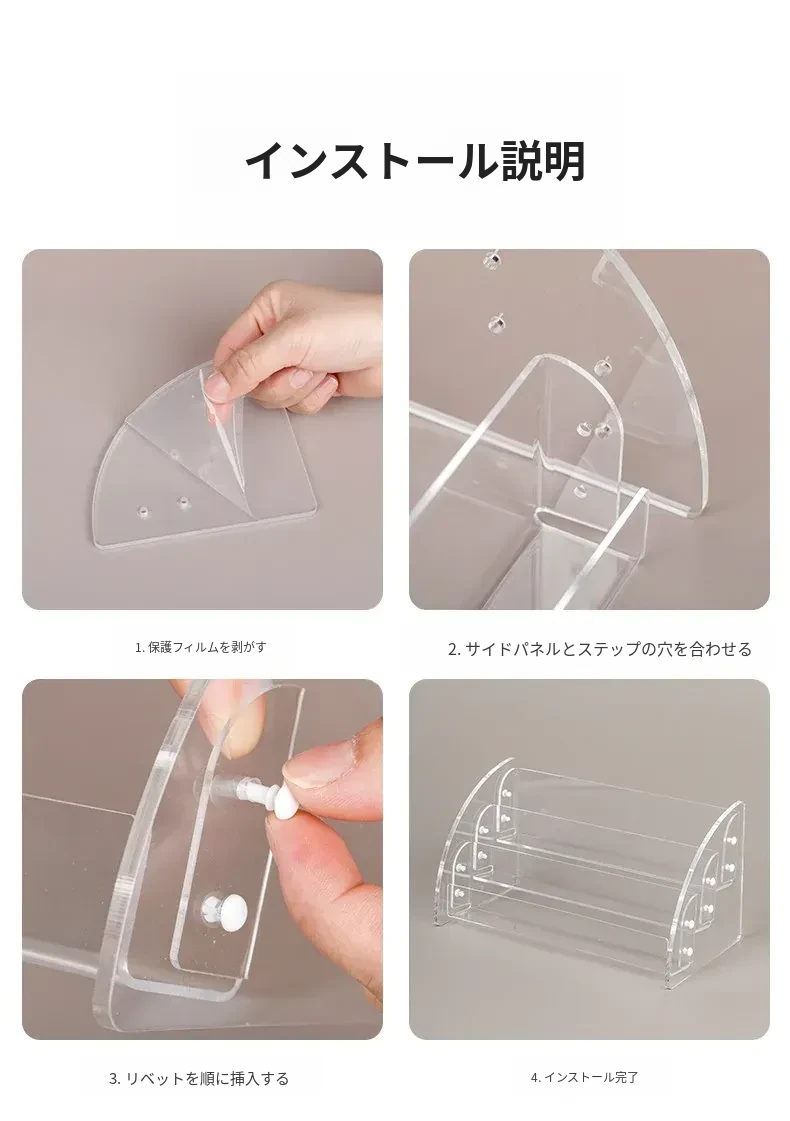 インストール説明

1. 保護フィルムを剥がす

2. サイドパネルとステップの穴を合わせる

3. リベットを順に挿入する

4. インストール完了