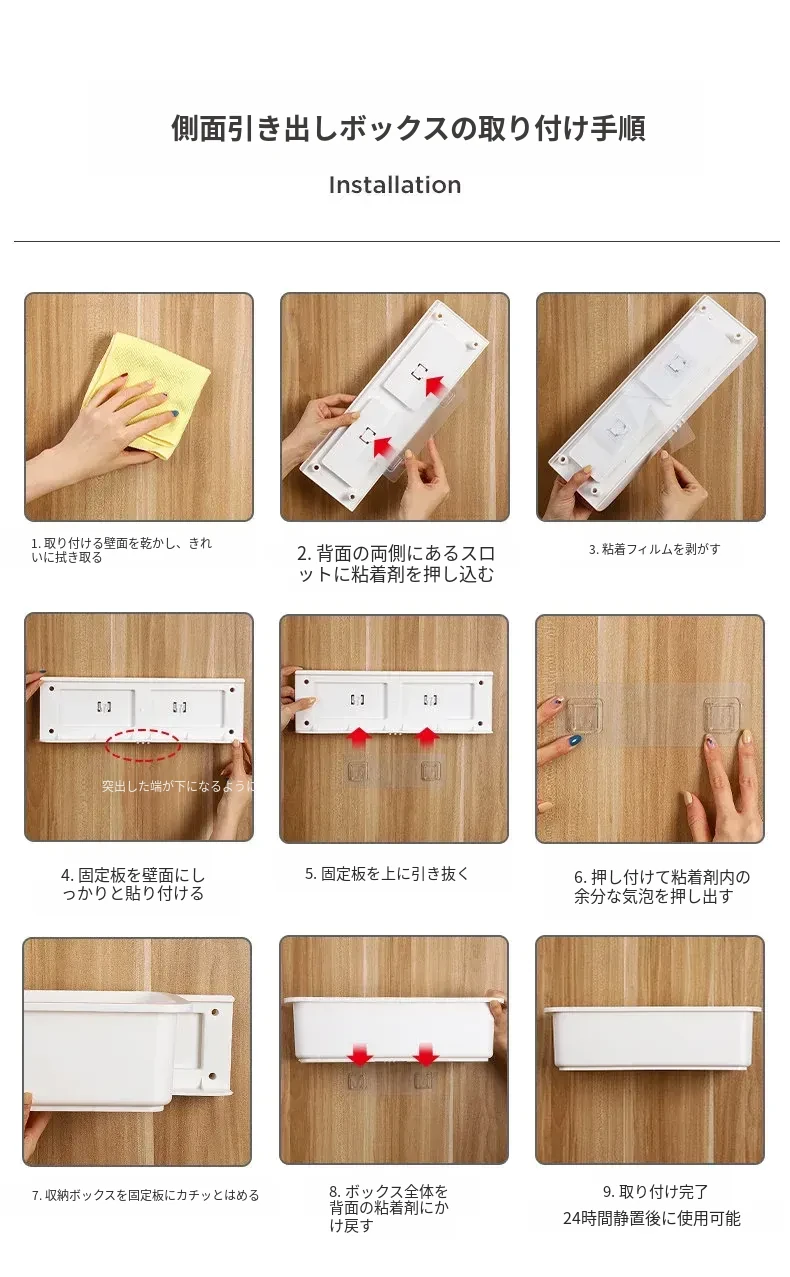 側面引き出しボックスの取り付け手順

Installation

1. 取り付ける壁面を乾かし、きれいに拭き取る

2. 背面の両側にあるスロットに粘着剤を押し込む

3. 粘着フィルムを剥がす

突出した端が下になるように

4. 固定板を壁面にしっかりと貼り付ける

5. 固定板を上に引き抜く

6. 押し付けて粘着剤内の余分な気泡を押し出す

7. 収納ボックスを固定板にカチッとはめる

8. ボックス全体を背面の粘着剤にかけ戻す

9. 取り付け完了
24時間静置後に使用可能