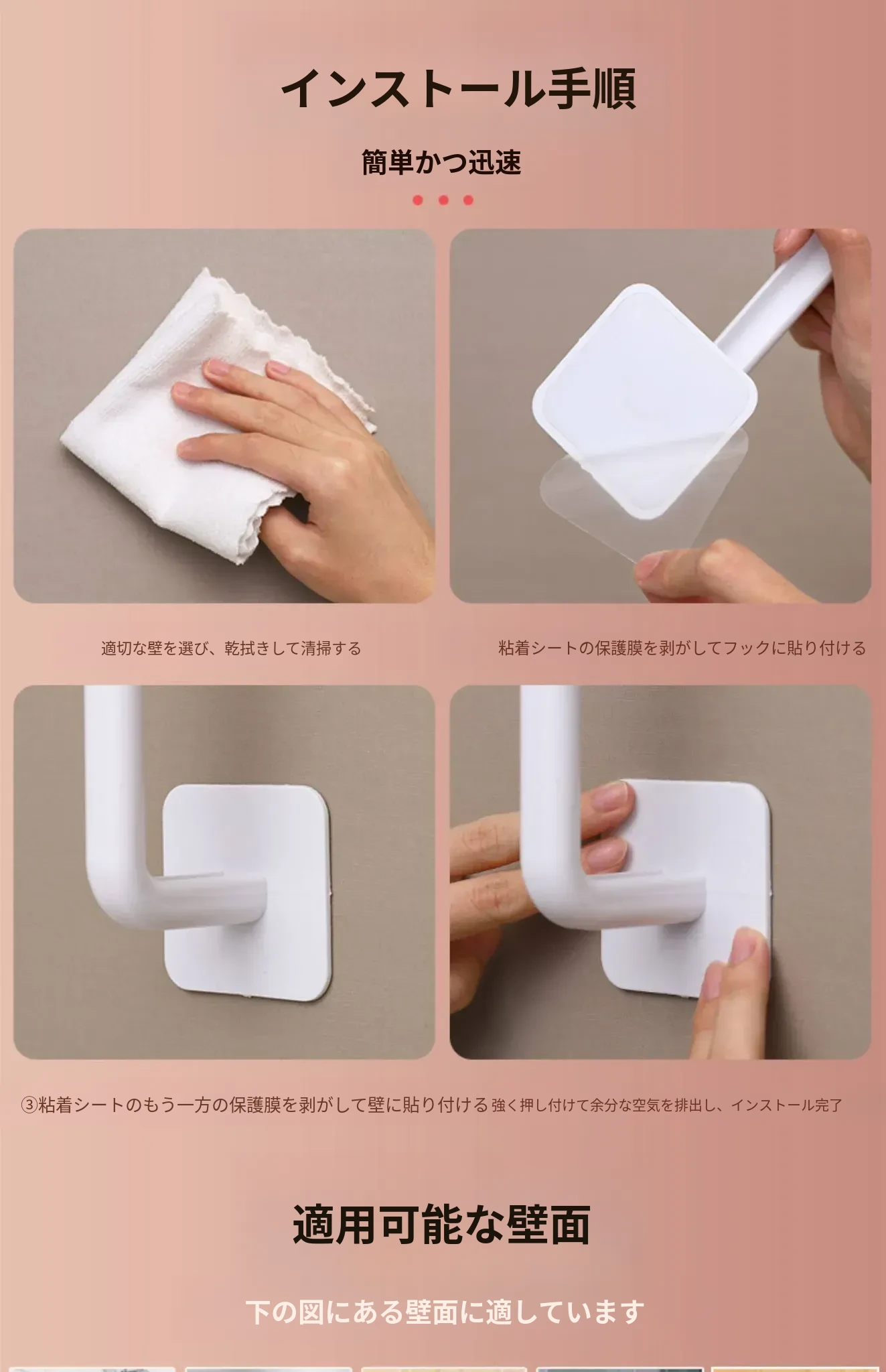 インストール手順

簡単かつ迅速

適切な壁を選び、乾拭きして清掃する

粘着シートの保護膜を剥がしてフックに貼り付ける

③粘着シートのもう一方の保護膜を剥がして壁に貼り付ける

強く押し付けて余分な空気を排出し、インストール完了

適用可能な壁面

下の図にある壁面に適しています