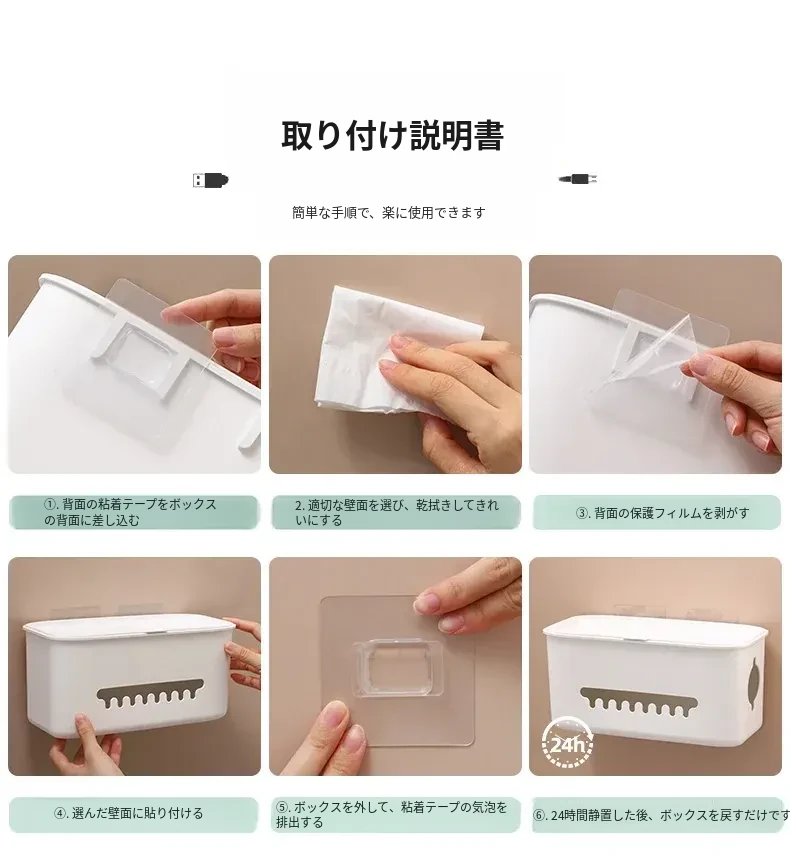 取り付け説明書

簡単な手順で、楽に使用できます

①. 背面の粘着テープをボックスの背面に差し込む

2. 適切な壁面を選び、乾拭きしてきれいにする

③. 背面の保護フィルムを剥がす

24h

④. 選んだ壁面に貼り付ける

⑤. ボックスを外して、粘着テープの気泡を排出する

⑥. 24時間静置した後、ボックスを戻すだけです