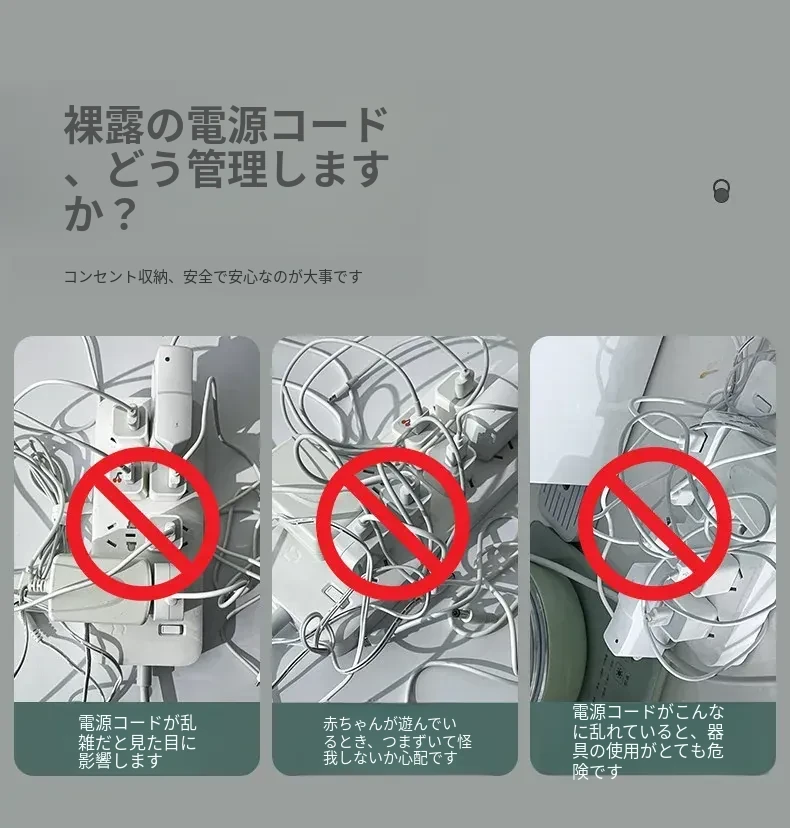 裸露の電源コード、どう管理しますか？

コンセント収納、安全で安心なのが大事です

電源コードが乱雑だと見た目に影響します

赤ちゃんが遊んでいるとき、つまずいて怪我しないか心配です

電源コードがこんなに乱れていると、器具の使用がとても危険です