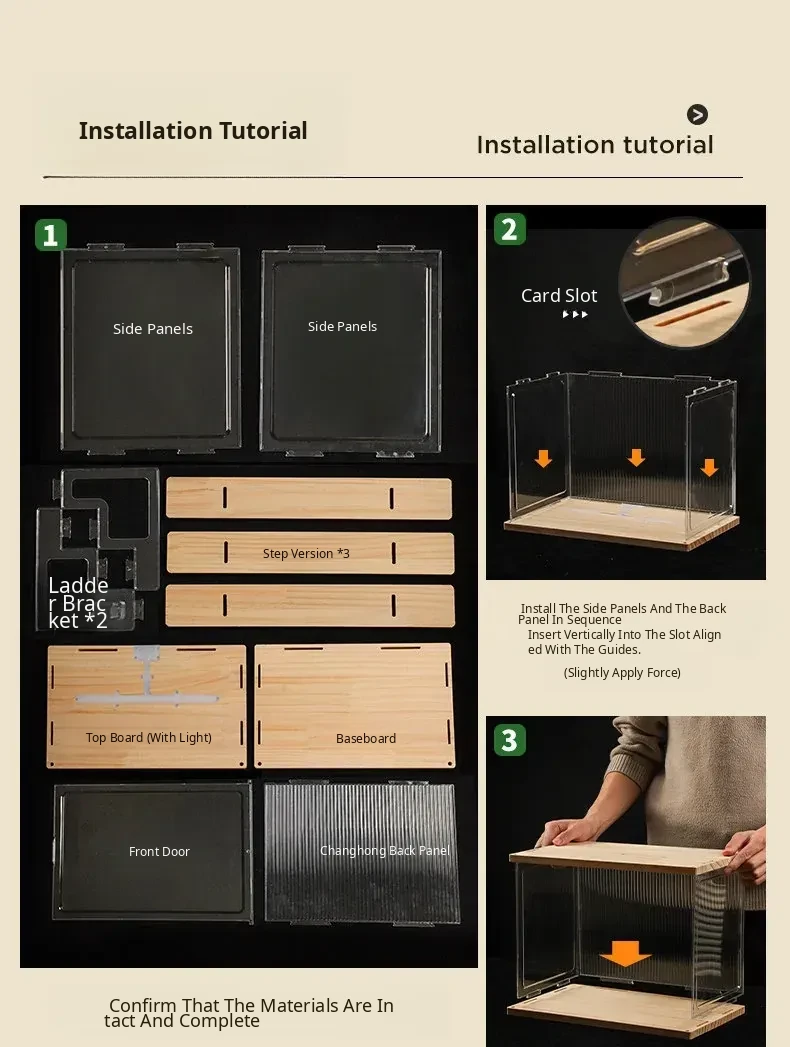 Installation Tutorial

Installation tutorial

1

Side Panels

Side Panels

Ladder Bracket *2

Step Version *3

Top Board (With Light)

Baseboard

Front Door

Changhong Back Panel

Confirm That The Materials Are Intact And Complete

2

Card Slot

Install The Side Panels And The Back Panel In Sequence
Insert Vertically Into The Slot Aligned With The Guides.
(Slightly Apply Force)

3