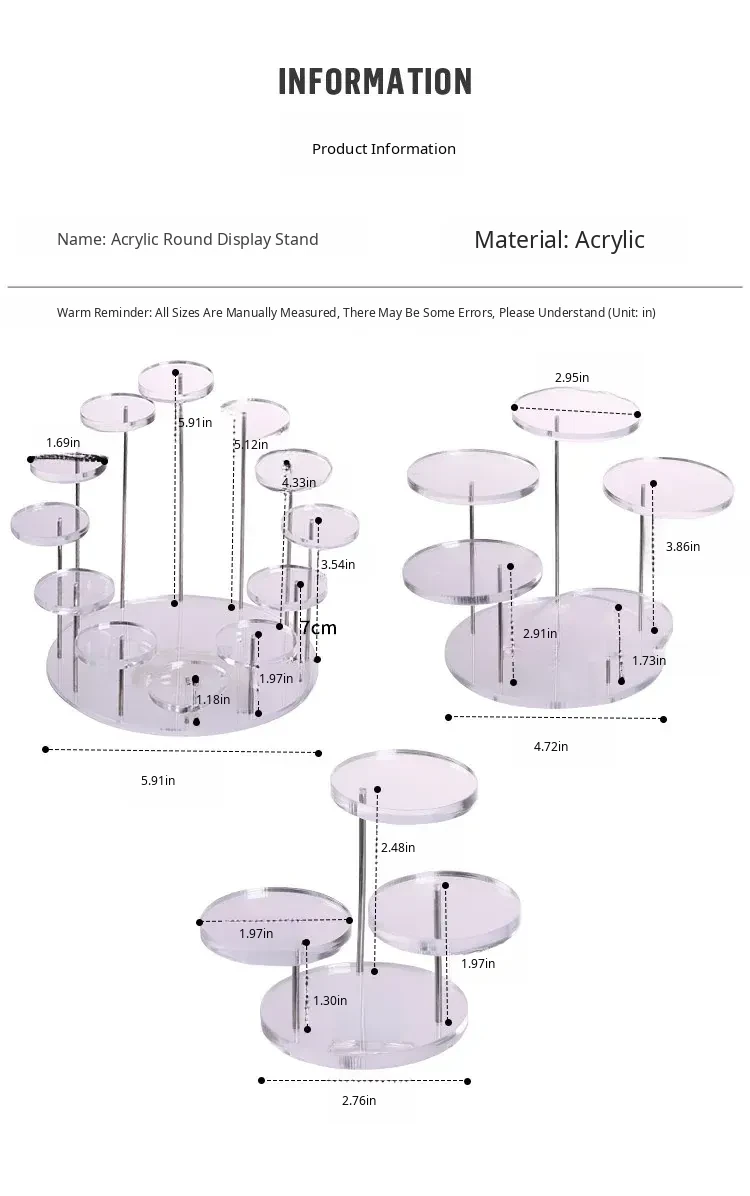 INFORMATION

Product Information

Name: Acrylic Round Display Stand

Material: Acrylic

Warm Reminder: All Sizes Are Manually Measured, There May Be Some Errors, Please Understand (Unit: in)

1.69in
5.91in
5.12in
4.33in
3.54in
7cm
1.97in
1.18in
5.91in

2.95in
3.86in
2.91in
1.73in
4.72in

2.48in
1.97in
1.97in
1.30in
2.76in