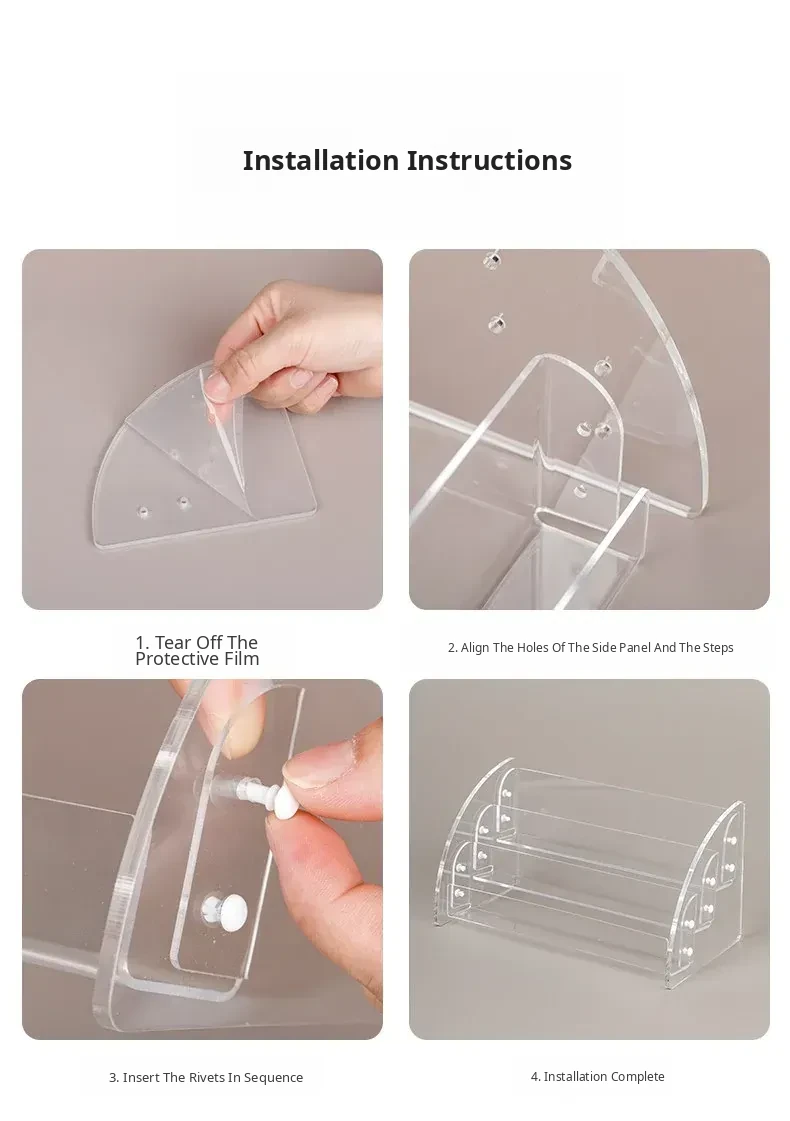 Installation Instructions

1. Tear Off The Protective Film

2. Align The Holes Of The Side Panel And The Steps

3. Insert The Rivets In Sequence

4. Installation Complete