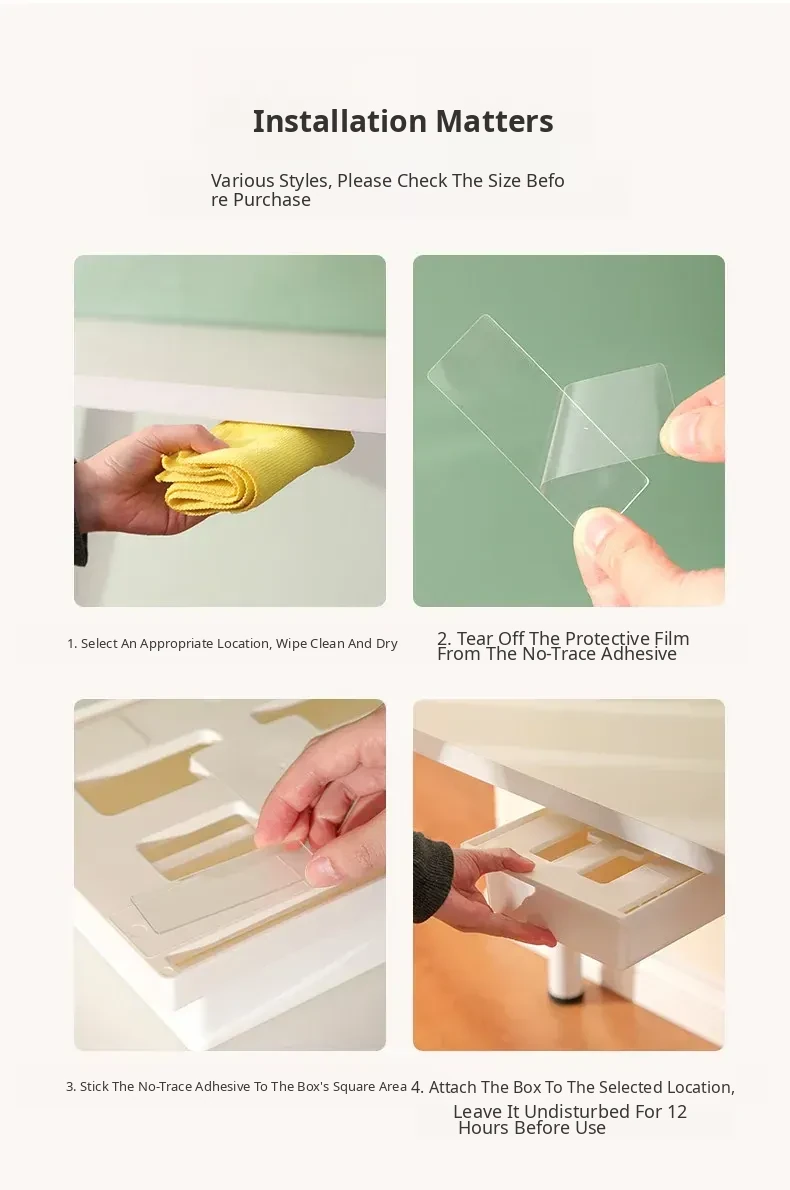 Installation Matters

Various Styles, Please Check The Size Before Purchase

1. Select An Appropriate Location, Wipe Clean And Dry

2. Tear Off The Protective Film From The No-Trace Adhesive

3. Stick The No-Trace Adhesive To The Box's Square Area

4. Attach The Box To The Selected Location, Leave It Undisturbed For 12 Hours Before Use