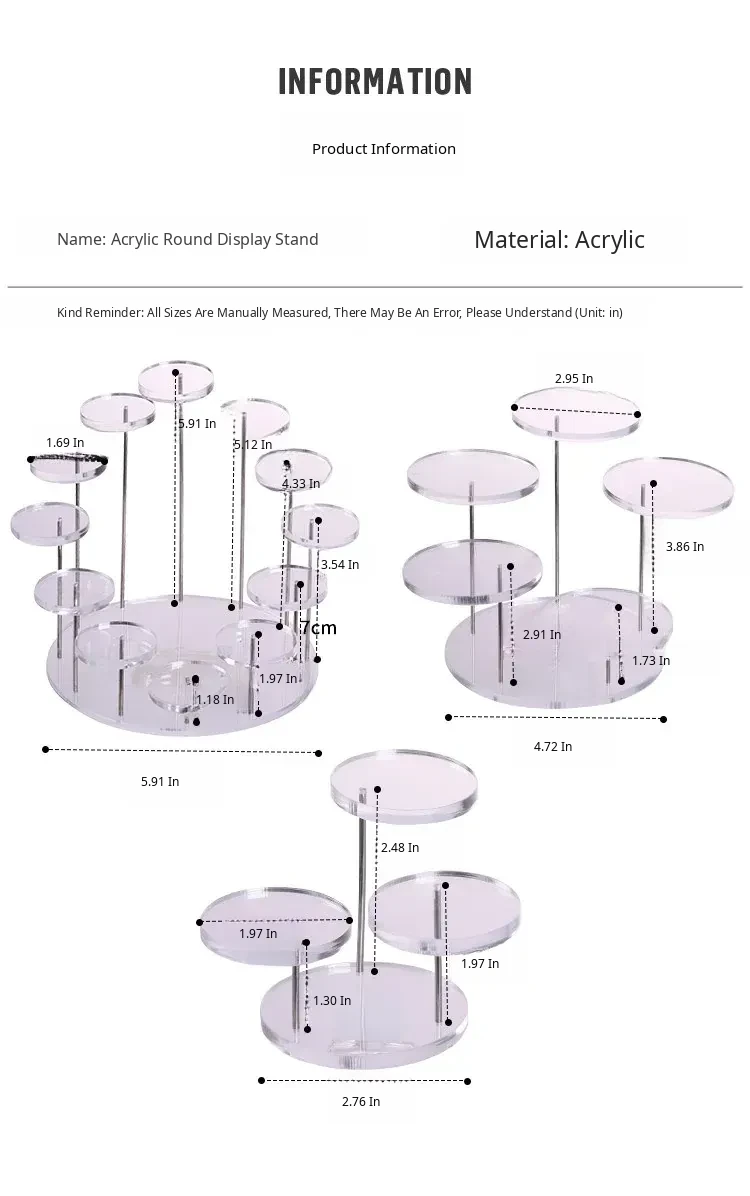 INFORMATION

Product Information

Name: Acrylic Round Display Stand

Material: Acrylic

Kind Reminder: All Sizes Are Manually Measured, There May Be An Error, Please Understand (Unit: in)

1.69 In
5.91 In
5.12 In
4.33 In
3.54 In
7cm
1.97 In
1.18 In
5.91 In

2.95 In
3.86 In
2.91 In
1.73 In
4.72 In

2.48 In
1.97 In
1.97 In
1.30 In
2.76 In