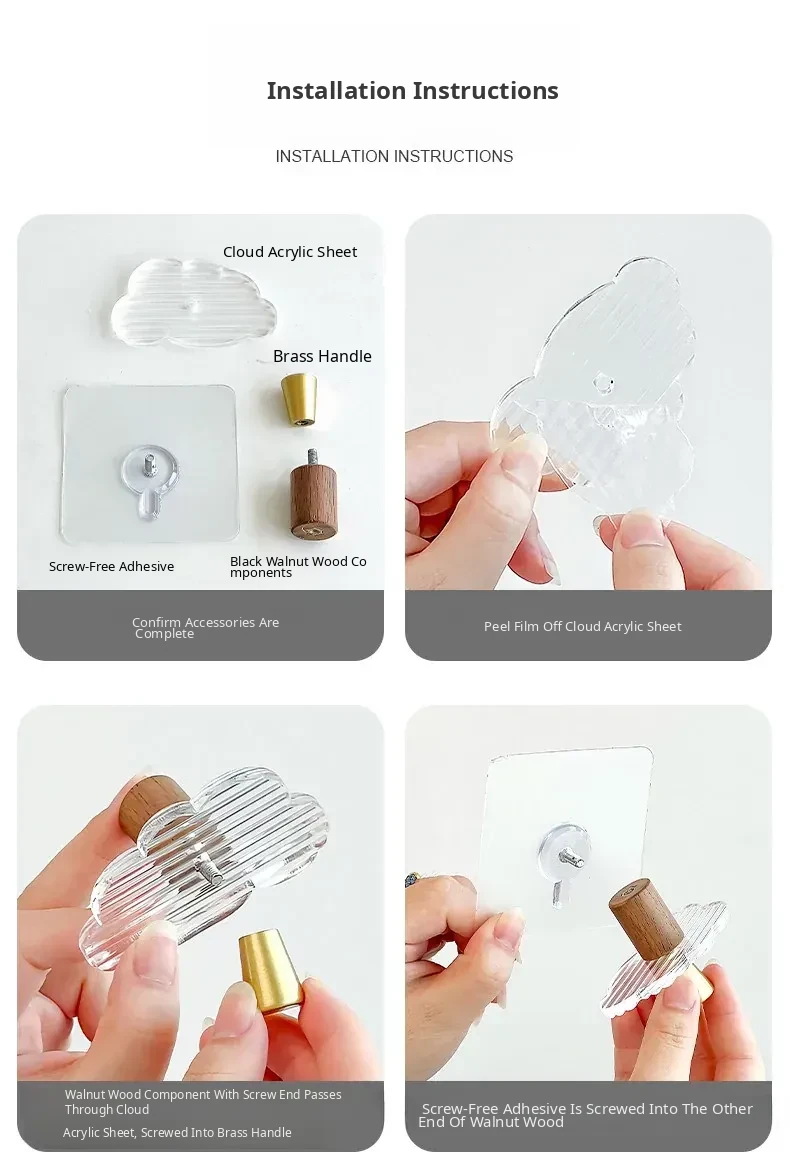 Installation Instructions

INSTALLATION INSTRUCTIONS

Cloud Acrylic Sheet

Brass Handle

Screw-Free Adhesive

Black Walnut Wood Components

Confirm Accessories Are Complete

Peel Film Off Cloud Acrylic Sheet

Walnut Wood Component With Screw End Passes Through Cloud

Acrylic Sheet, Screwed Into Brass Handle

Screw-Free Adhesive Is Screwed Into The Other End Of Walnut Wood