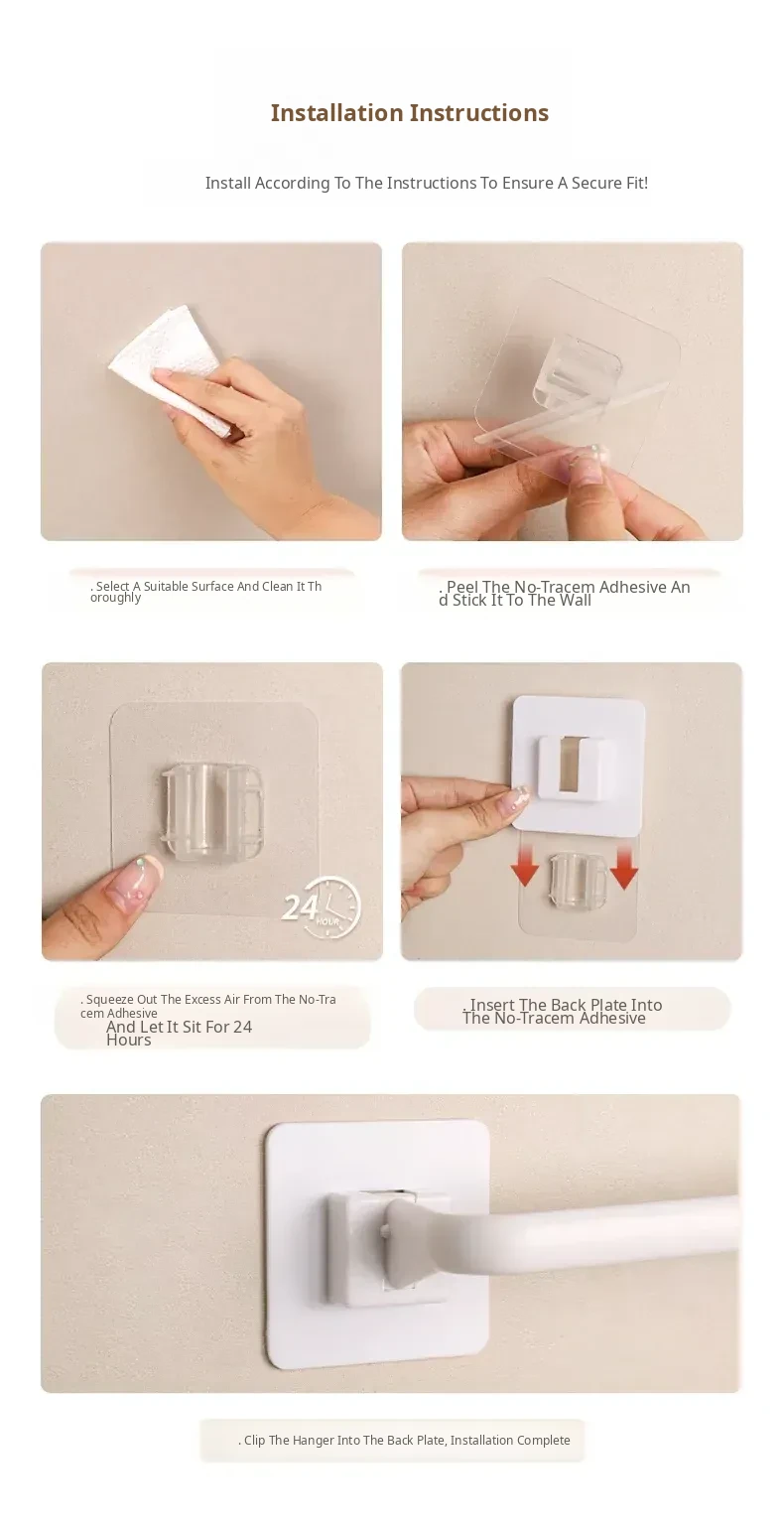 Installation Instructions

Install According To The Instructions To Ensure A Secure Fit!

. Select A Suitable Surface And Clean It Thoroughly

. Peel The No-Tracem Adhesive And Stick It To The Wall

24 HOUR

. Squeeze Out The Excess Air From The No-Tracem Adhesive And Let It Sit For 24 Hours

. Insert The Back Plate Into The No-Tracem Adhesive

. Clip The Hanger Into The Back Plate, Installation Complete