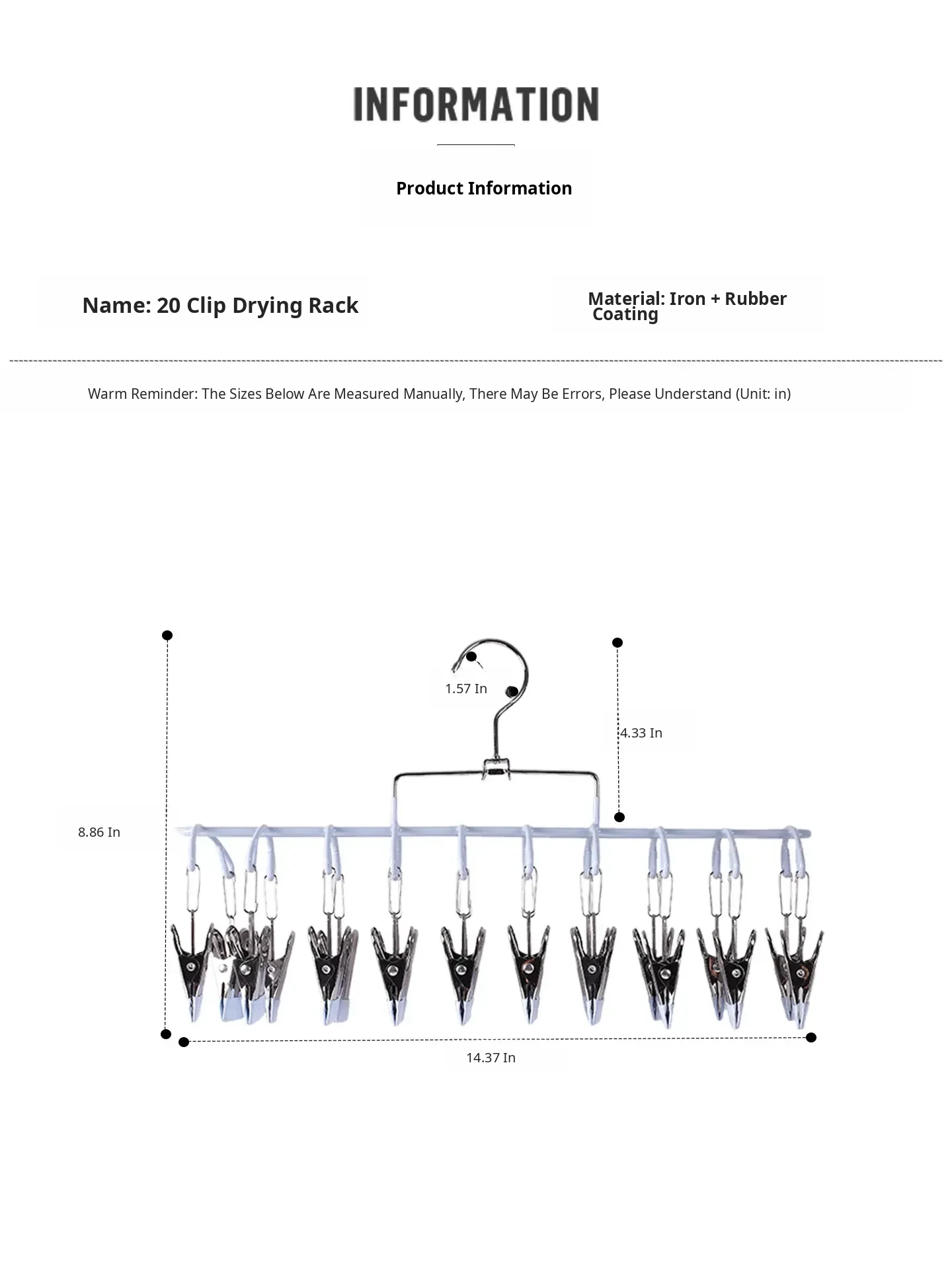 INFORMATION

Product Information

Name: 20 Clip Drying Rack

Material: Iron + Rubber Coating

Warm Reminder: The Sizes Below Are Measured Manually, There May Be Errors, Please Understand (Unit: in)

1.57 In

4.33 In

8.86 In

14.37 In