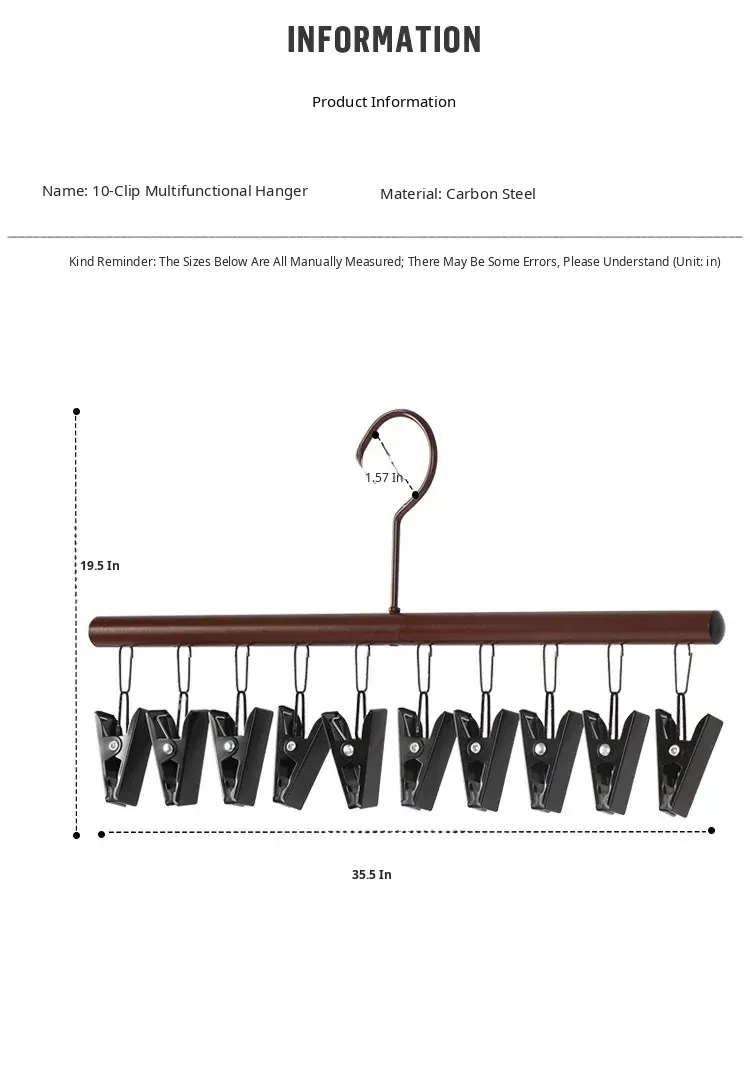 INFORMATION

Product Information

Name: 10-Clip Multifunctional Hanger

Material: Carbon Steel

Kind Reminder: The Sizes Below Are All Manually Measured; There May Be Some Errors, Please Understand (Unit: in)

1.57 In

19.5 In

35.5 In